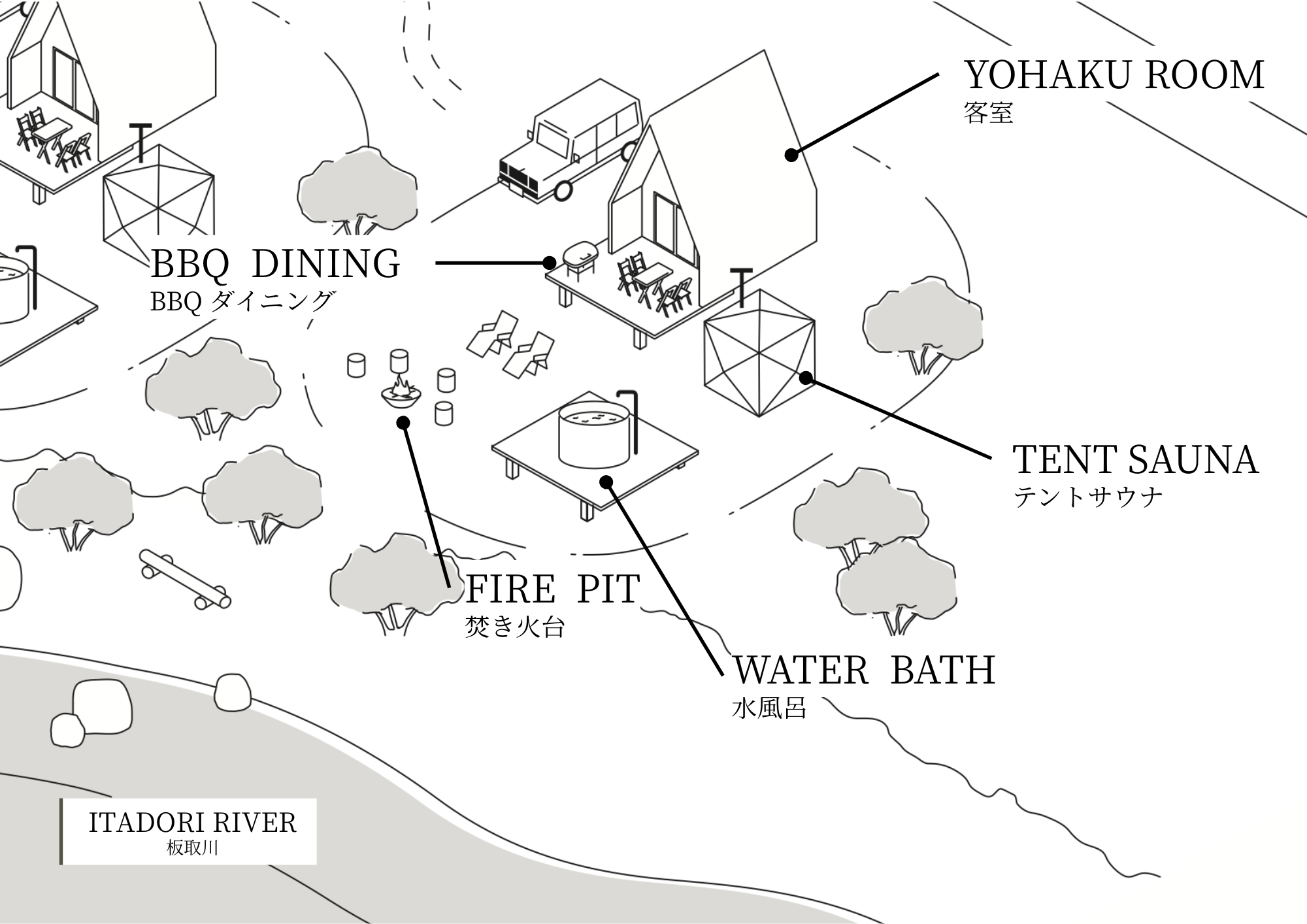 YOHAKU ROOM
客室

BBQ DINING
BBQ ダイニング

TENT SAUNA
テントサウナ

FIRE PIT
焚き火台

WATER BATH
水風呂

ITADORI RIVER
板取川